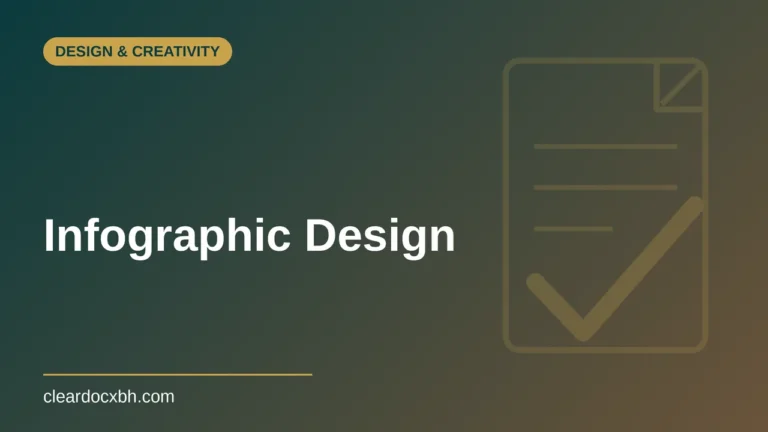 DESIGN & CREATIVITY

Infographic Design

cleardocxbh.com